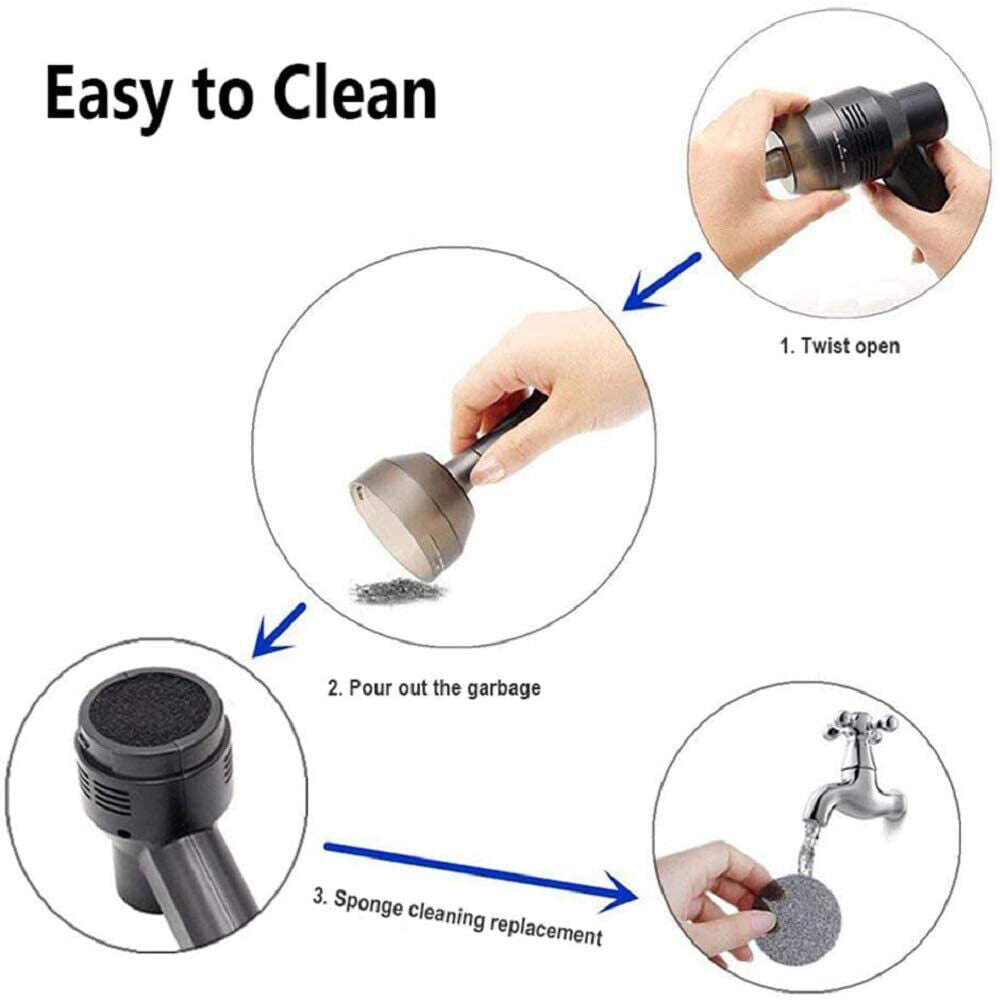 Easy to Clean

1. Twist open

2. Pour out the garbage

3. Sponge cleaning replacement